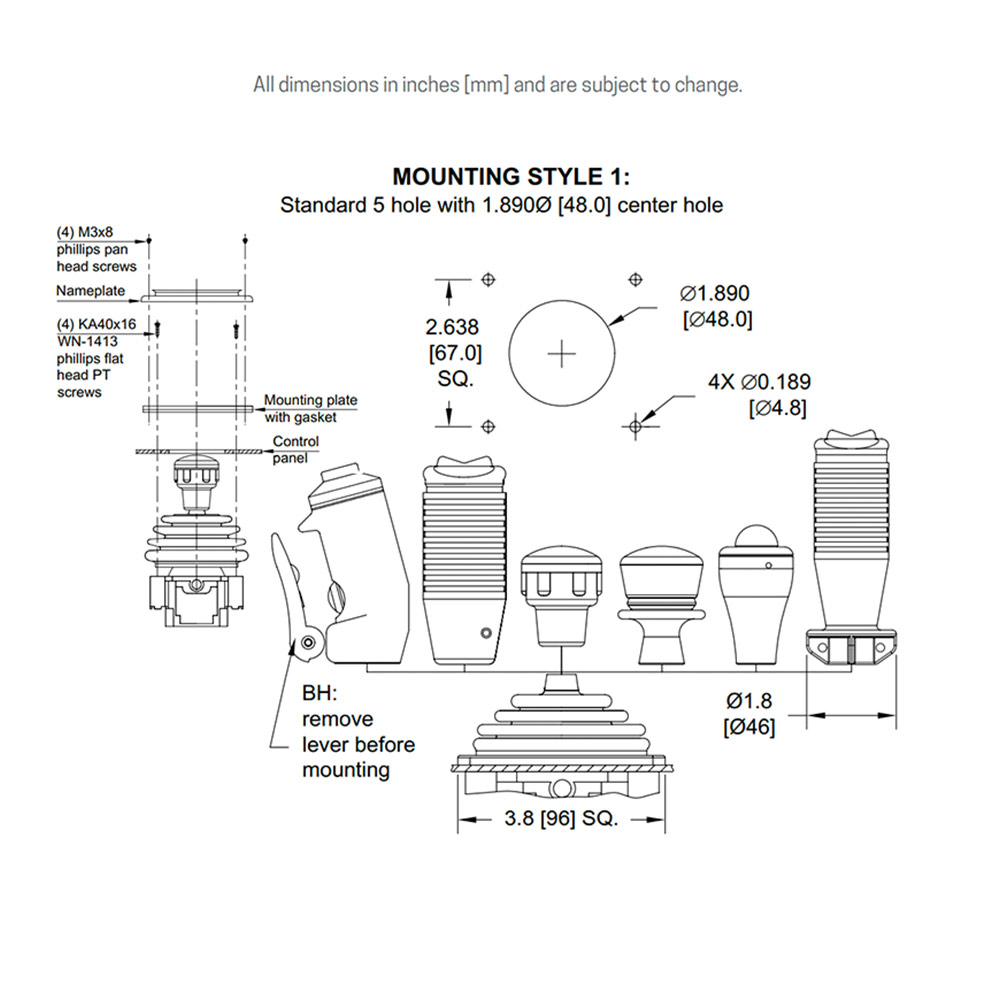 All dimensions in inches [mm] and are subject to change.

MOUNTING STYLE 1:
Standard 5 hole with 1.890Ø [48.0] center hole

(4) M3x8 phillips pan head screws

Nameplate

(4) KA40x16 WN-1413 phillips flat head PT screws

Mounting plate with gasket

Control panel

2.638 [67.0] SQ.

Ø1.890 [Ø48.0]

4X Ø0.189 [Ø4.8]

BH: remove lever before mounting

Ø1.8 [Ø46]

3.8 [96] SQ.