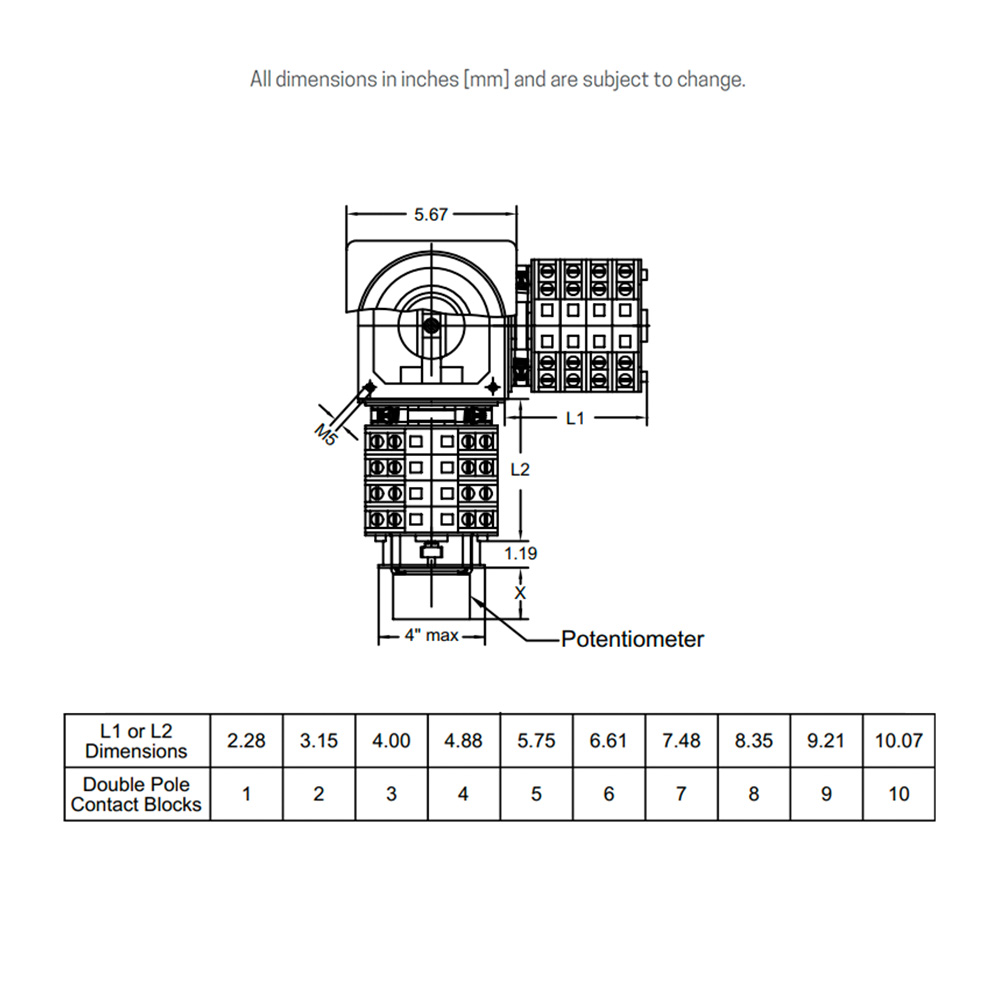 All dimensions in inches [mm] and are subject to change.

5.67

M5

L1

L2

1.19

X

4" max

Potentiometer

| L1 or L2 Dimensions | 2.28 | 3.15 | 4.00 | 4.88 | 5.75 | 6.61 | 7.48 | 8.35 | 9.21 | 10.07 |
|---|---|---|---|---|---|---|---|---|---|---|
| Double Pole Contact Blocks | 1 | 2 | 3 | 4 | 5 | 6 | 7 | 8 | 9 | 10 |